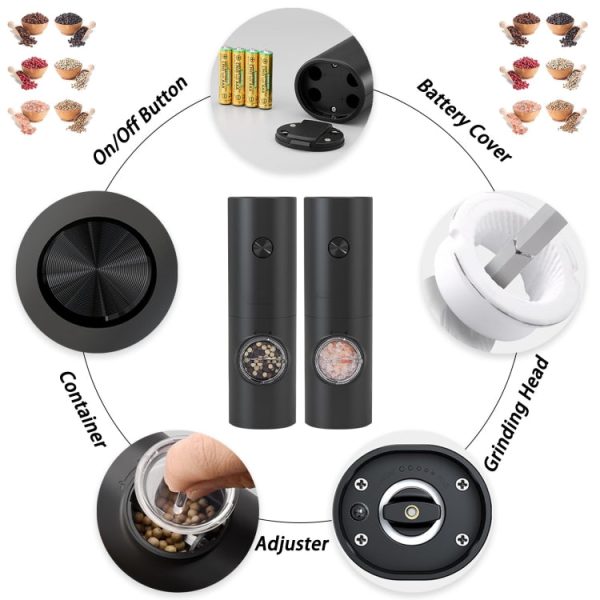 On/Off Button

Battery Cover

Grinding Head

Adjuster

Container